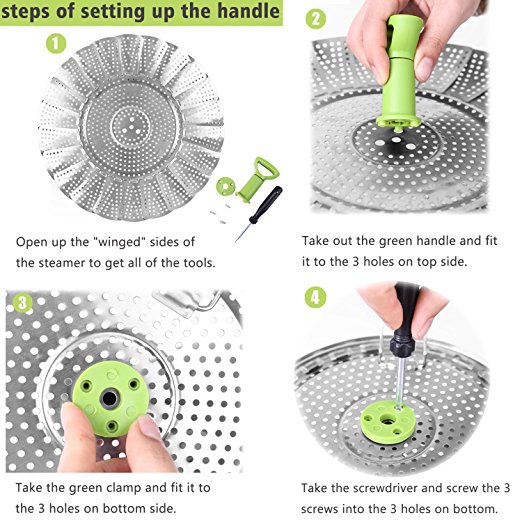 steps of setting up the handle

1

Open up the "winged" sides of the steamer to get all of the tools.

2

Take out the green handle and fit it to the 3 holes on top side.

3

Take the green clamp and fit it to the 3 holes on bottom side.

4

Take the screwdriver and screw the 3 screws into the 3 holes on bottom.